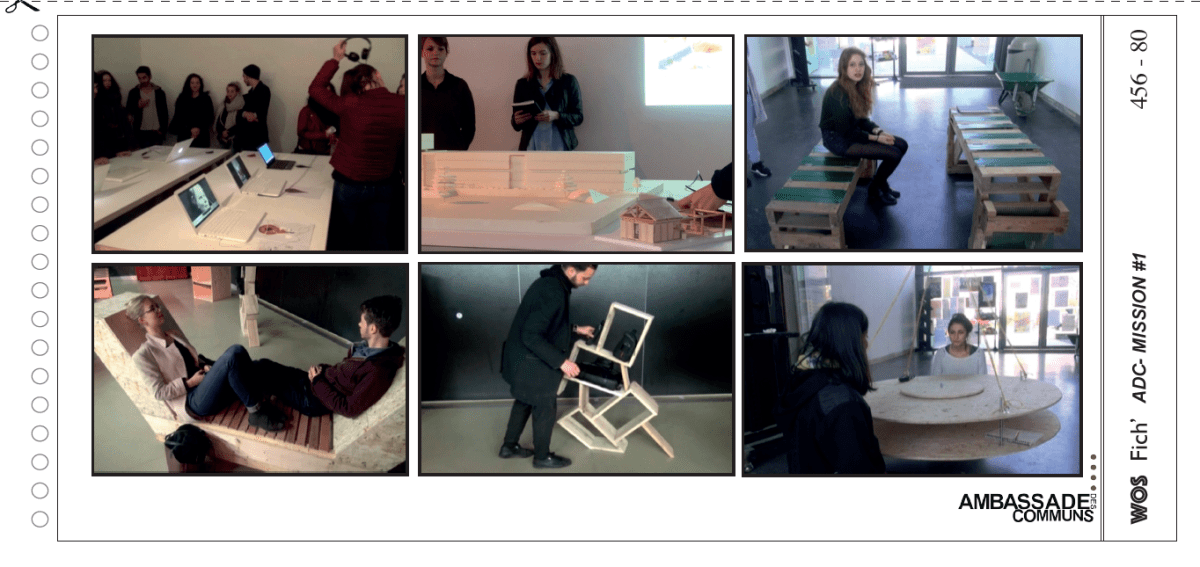 AMBASSADE DES COMMUNS

WOS Fich' ADC- MISSION #1

456 - 80